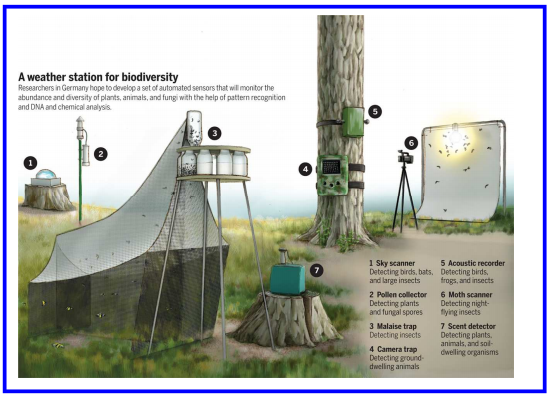 A weather station for biodiversity

Researchers in Germany hope to develop a set of automated sensors that will monitor the abundance and diversity of plants, animals, and fungi with the help of pattern recognition and DNA and chemical analysis.

1

2

3

5

4

6

7

1 Sky scanner
Detecting birds, bats, and large insects

2 Pollen collector
Detecting plants and fungal spores

3 Malaise trap
Detecting insects

4 Camera trap
Detecting ground-dwelling animals

5 Acoustic recorder
Detecting birds, frogs, and insects

6 Moth scanner
Detecting night-flying insects

7 Scent detector
Detecting plants, animals, and soil-dwelling organisms